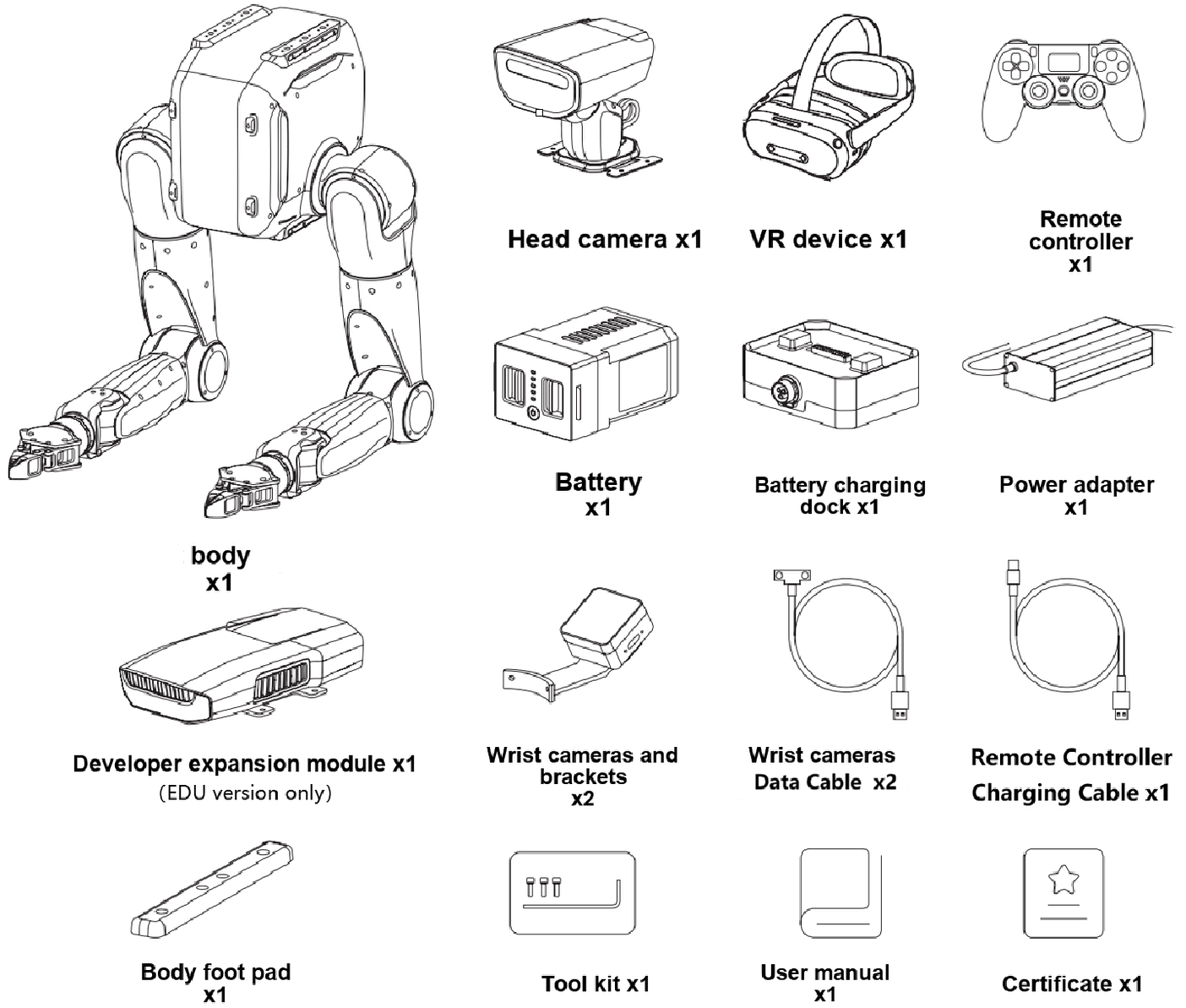 Head camera x1

VR device x1

Remote controller x1

Battery x1

Battery charging dock x1

Power adapter x1

body x1

Developer expansion module x1
(EDU version only)

Wrist cameras and brackets x2

Wrist cameras Data Cable x2

Remote Controller Charging Cable x1

Body foot pad x1

Tool kit x1

User manual x1

Certificate x1